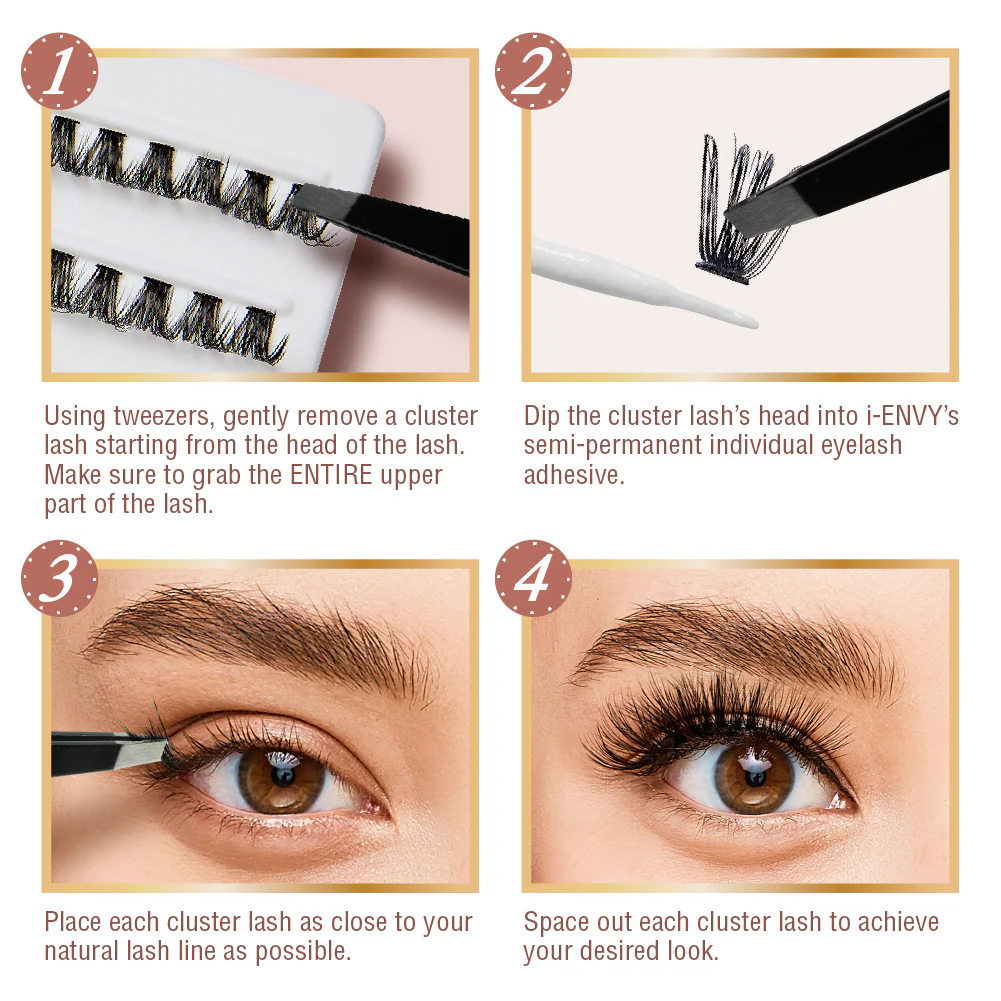 1

Using tweezers, gently remove a cluster lash starting from the head of the lash. Make sure to grab the ENTIRE upper part of the lash.

2

Dip the cluster lash's head into i-ENVY's semi-permanent individual eyelash adhesive.

3

Place each cluster lash as close to your natural lash line as possible.

4

Space out each cluster lash to achieve your desired look.