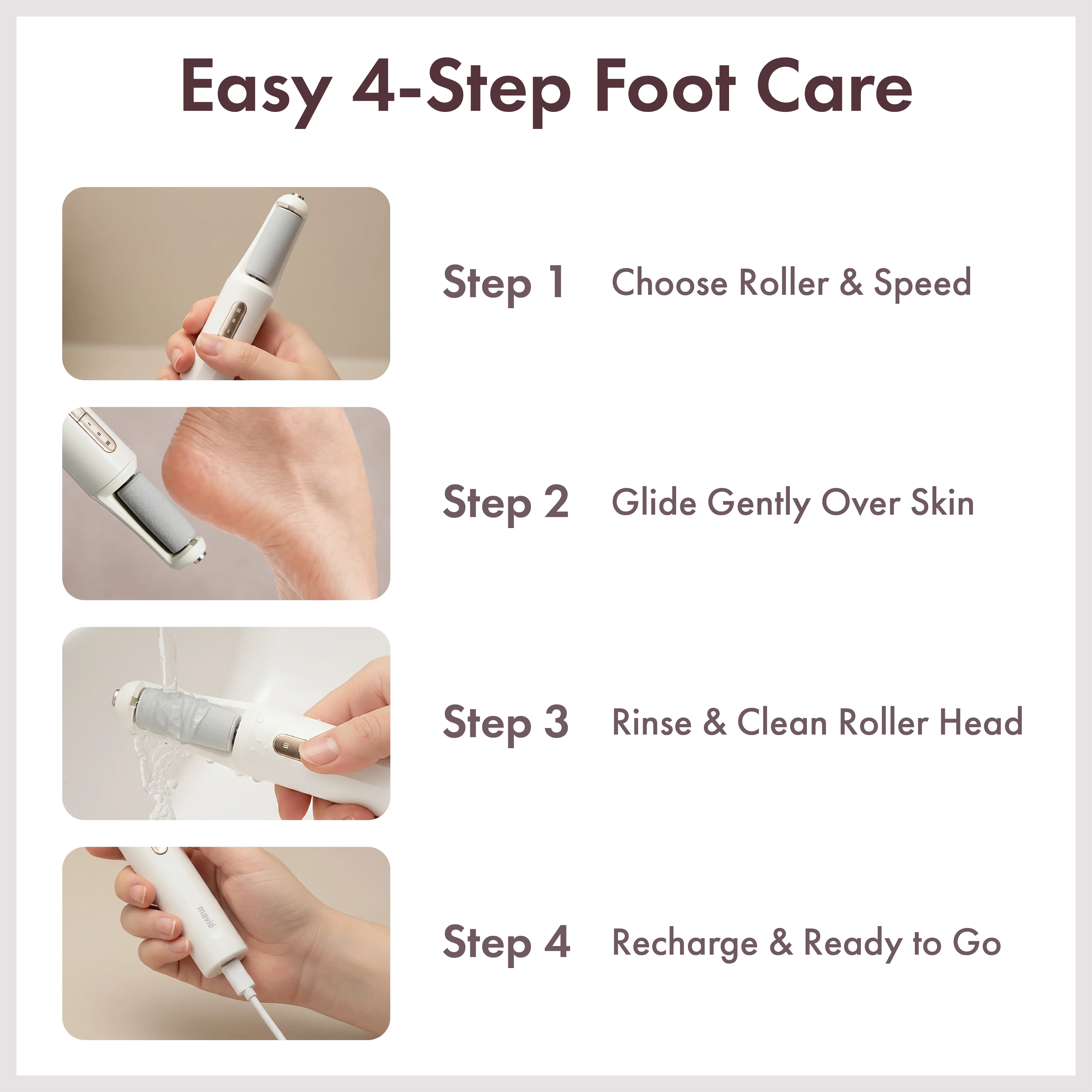 Easy 4-Step Foot Care

Step 1 Choose Roller & Speed

Step 2 Glide Gently Over Skin

Step 3 Rinse & Clean Roller Head

mavie

Step 4 Recharge & Ready to Go